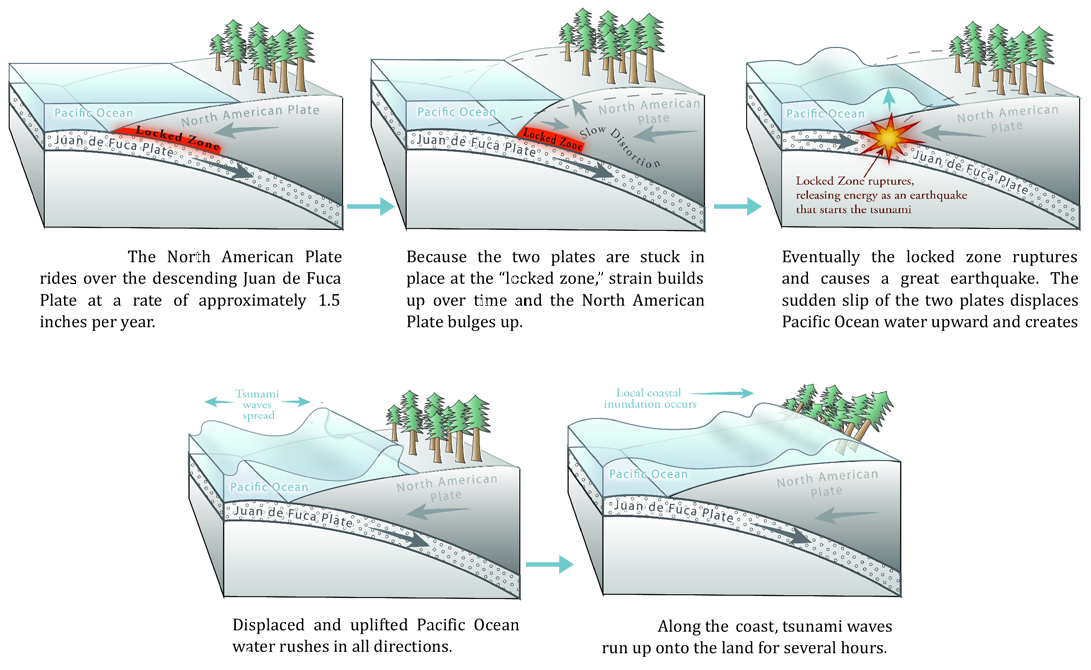 Pacific Ocean
North American Plate
Locked Zone
Juan de Fuca Plate

The North American Plate rides over the descending Juan de Fuca Plate at a rate of approximately 1.5 inches per year.

Pacific Ocean
North American Plate
Locked Zone
Slow Distortion
Juan de Fuca Plate

Because the two plates are stuck in place at the "locked zone," strain builds up over time and the North American Plate bulges up.

Pacific Ocean
North American Plate
Juan de Fuca Plate
Locked Zone ruptures, releasing energy as an earthquake that starts the tsunami

Eventually the locked zone ruptures and causes a great earthquake. The sudden slip of the two plates displaces Pacific Ocean water upward and creates

Tsunami waves spread
Pacific Ocean
North American Plate
Juan de Fuca Plate

Displaced and uplifted Pacific Ocean water rushes in all directions.

Local coastal inundation occurs
Pacific Ocean
North American Plate
Juan de Fuca Plate

Along the coast, tsunami waves run up onto the land for several hours.